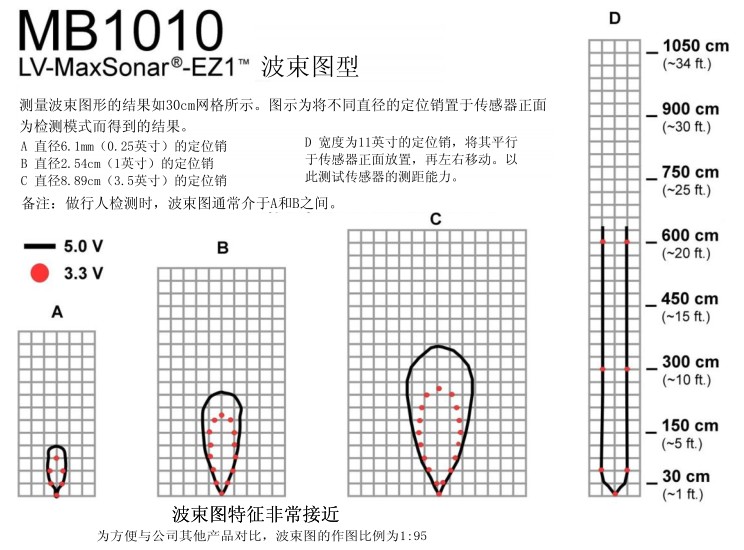 MB1010
LV-MaxSonar®-EZ1™ 波束图型

测量波束图形的结果如30cm网格所示。图示为将不同直径的定位销置于传感器正面为检测模式而得到的结果。

A 直径6.1mm（0.25英寸）的定位销
B 直径2.54cm（1英寸）的定位销
C 直径8.89cm（3.5英寸）的定位销

D 宽度为11英寸的定位销，将其平行于传感器正面放置，再左右移动。以此测试传感器的测距能力。

备注：做行人检测时，波束图通常介于A和B之间。

5.0 V
3.3 V

A

B

C

D

1050 cm
(~34 ft.)
900 cm
(~30 ft.)
750 cm
(~25 ft.)
600 cm
(~20 ft.)
450 cm
(~15 ft.)
300 cm
(~10 ft.)
150 cm
(~5 ft.)
30 cm
(~1 ft.)

波束图特征非常接近
为方便与公司其他产品对比，波束图的作图比例为1:95